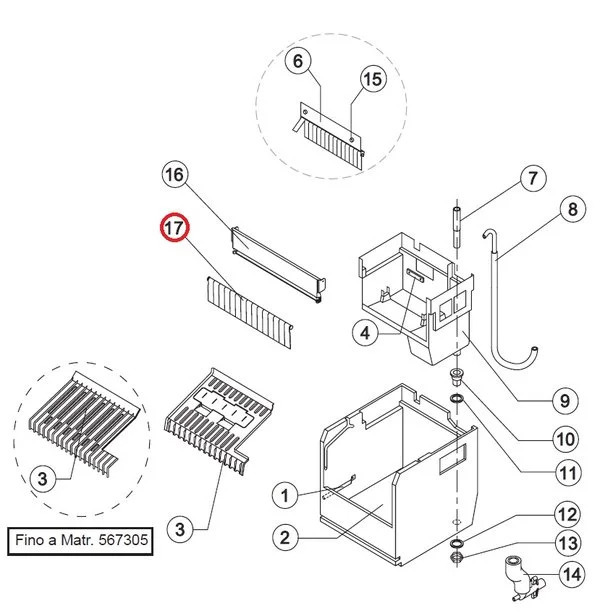 6
15
16
17
7
8
4
9
10
11
3
3
1
2
12
13
14
Fino a Matr. 567305