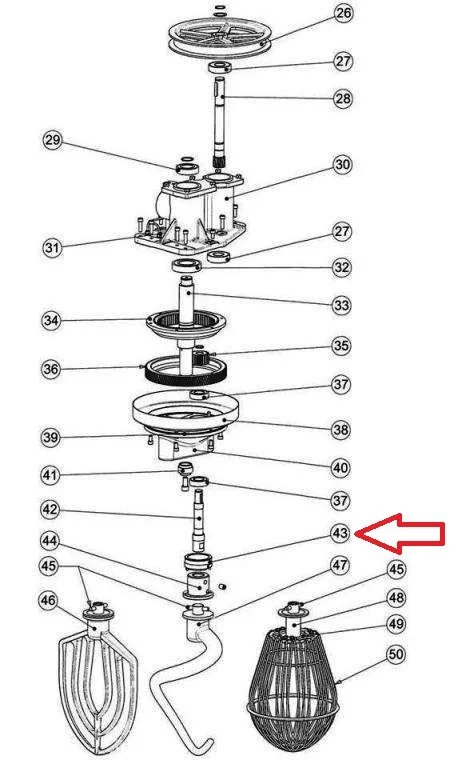 26
27
28
29
30
31
27
32
33
34
35
36
37
38
39
40
41
37
42
43
44
45
47
45
46
48
49
50