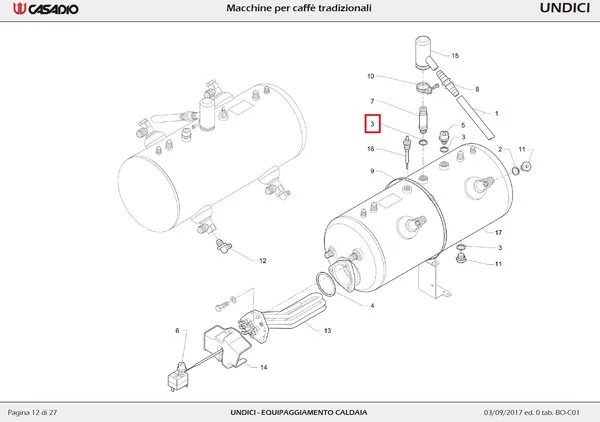 CASADIO
Macchine per caffè tradizionali
UNDICI

15
10
8
7
1
3
5
3
16
2
11
9
17
3
11
12
4
13
6
14

Pagina 12 di 27
UNDICI - EQUIPAGGIAMENTO CALDAIA
03/09/2017 ed. 0 tab. BO-C01