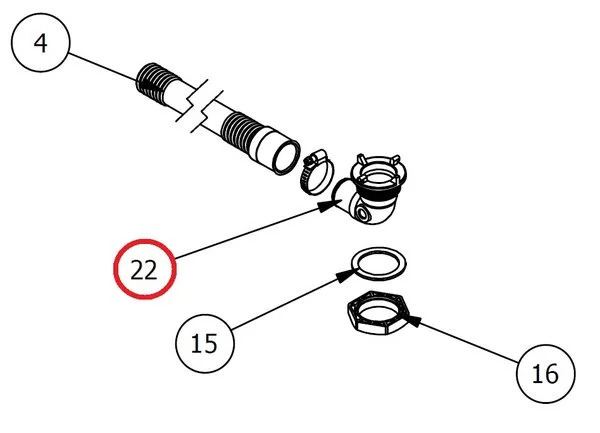 4

22

15

16